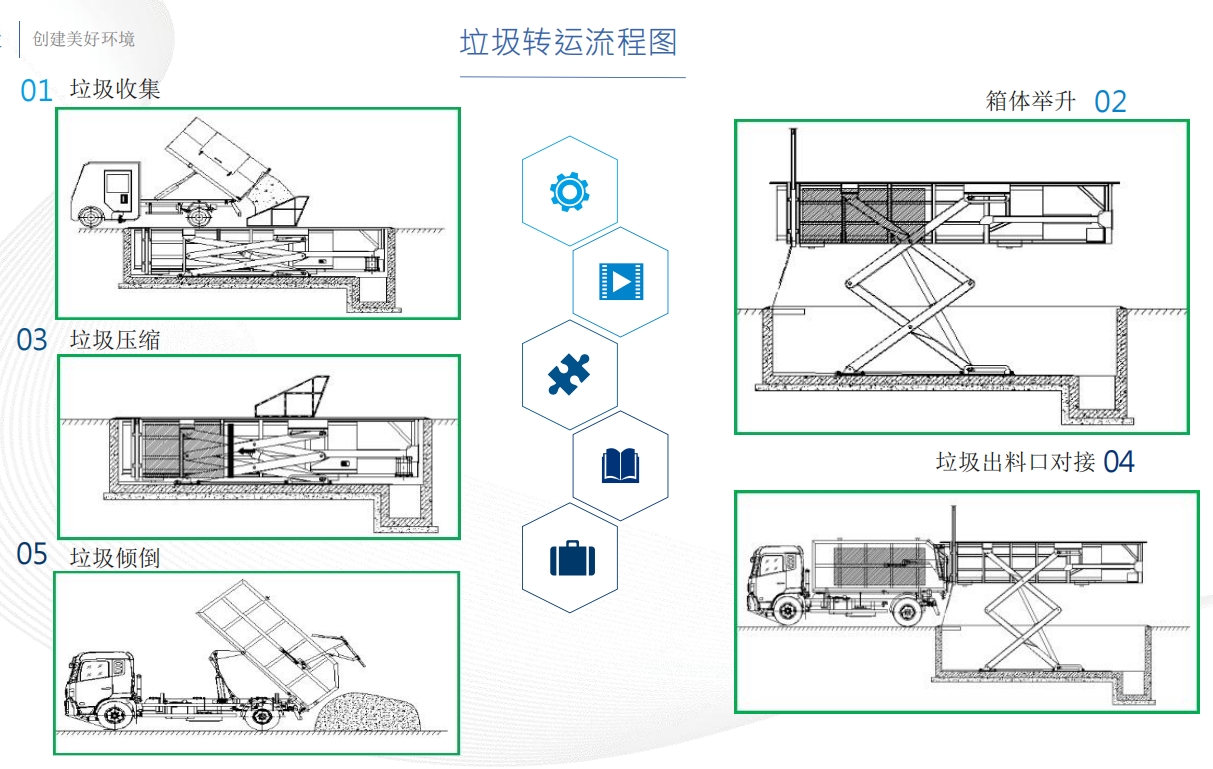 创建美好环境

垃圾转运流程图

01 垃圾收集

箱体举升 02

03 垃圾压缩

垃圾出料口对接 04

05 垃圾倾倒